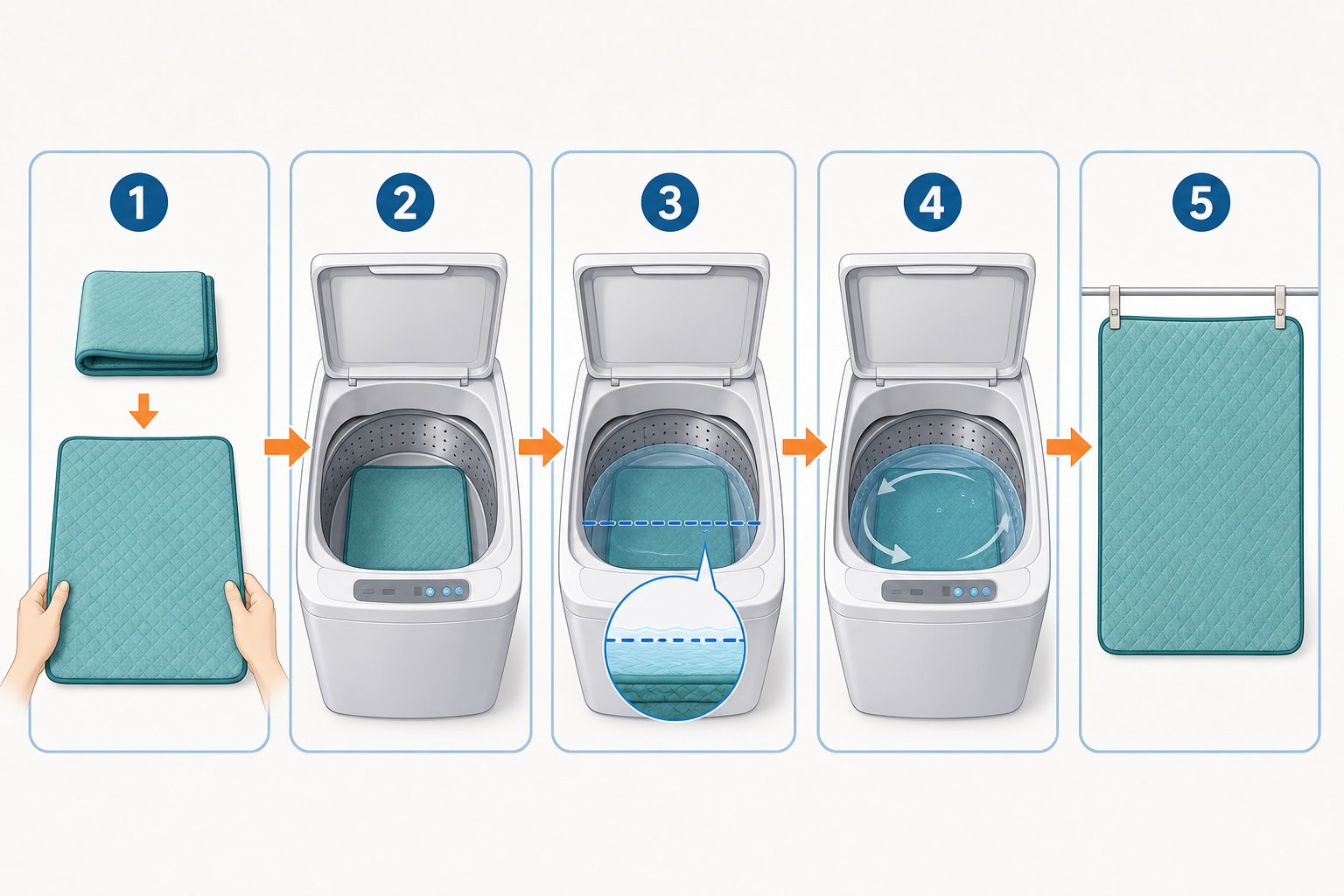 1

2

3

4

5